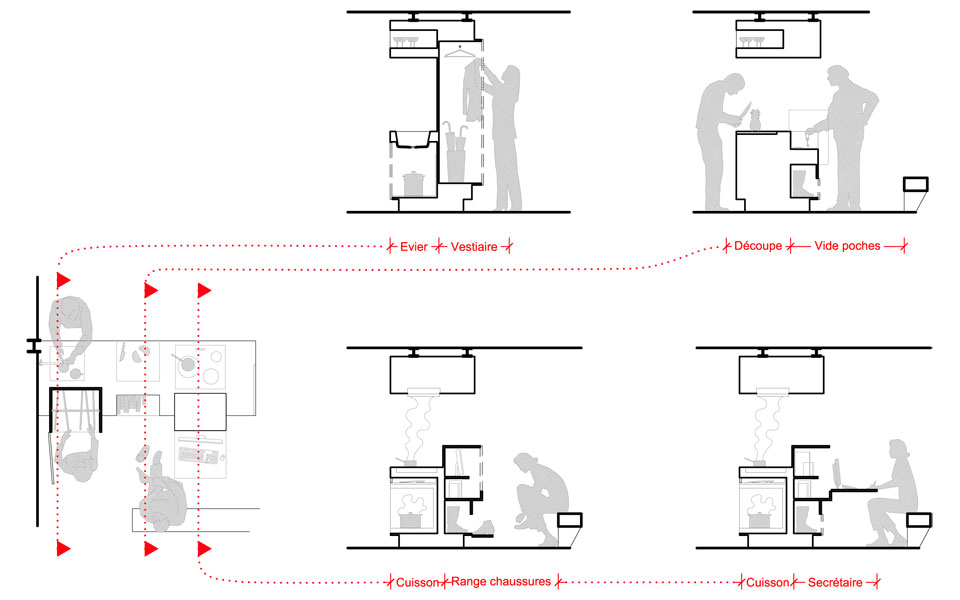 Evier Vestiaire

Découpe Vide poches

Cuisson Range chaussures

Cuisson Secrétaire