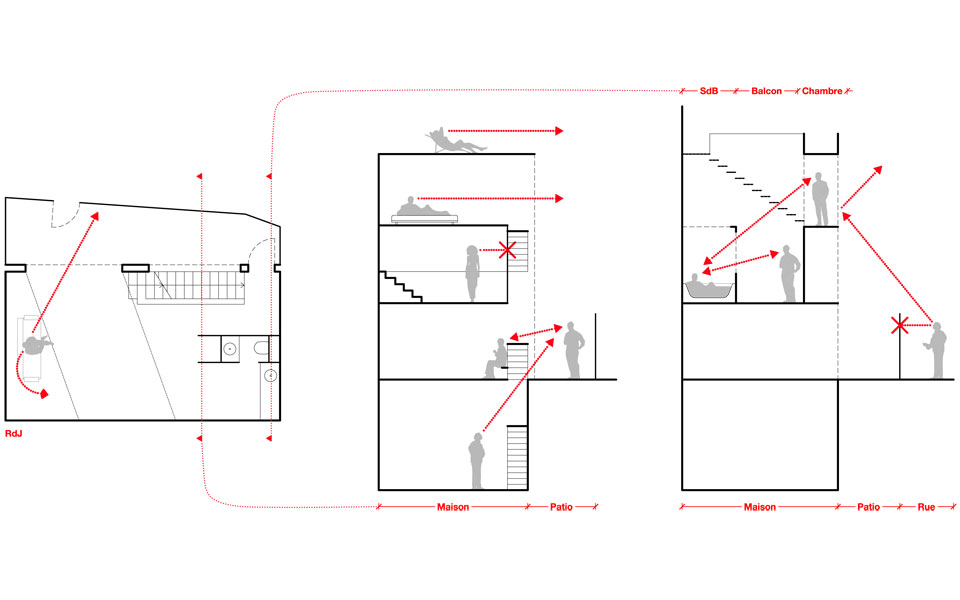 SdB
Balcon
Chambre

RdJ

Maison
Patio

Maison
Patio
Rue