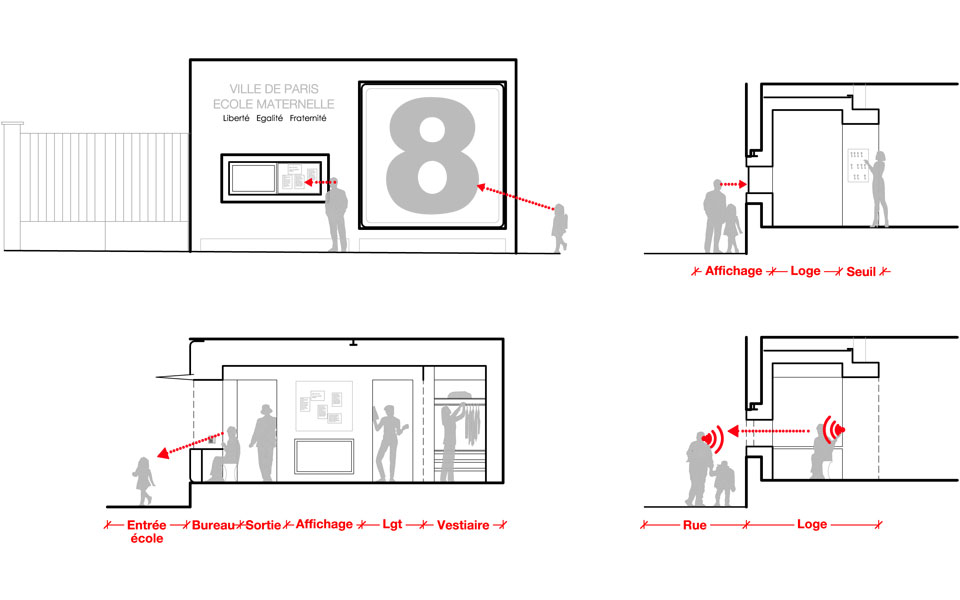 VILLE DE PARIS
ECOLE MATERNELLE
Liberté Egalité Fraternité

8

Affichage Loge Seuil

Entrée école Bureau Sortie Affichage Lgt Vestiaire

Rue Loge