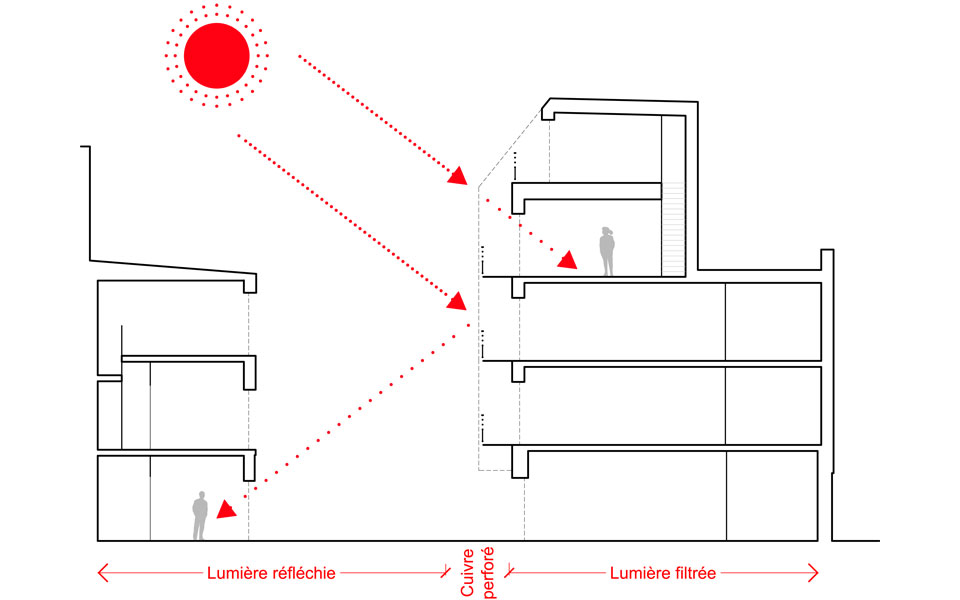 Lumière réfléchie

Cuivre perforé

Lumière filtrée