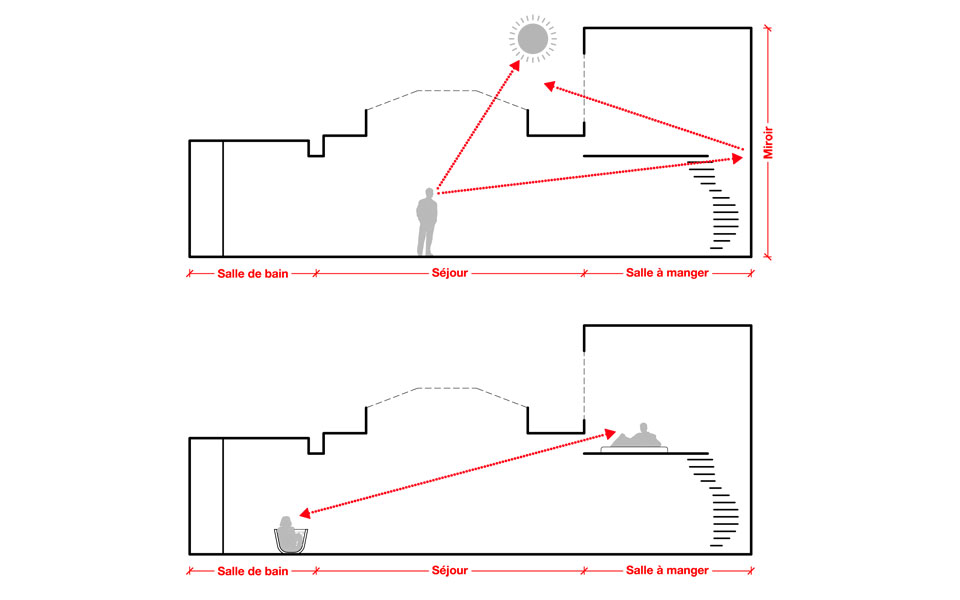 Miroir

Salle de bain
Séjour
Salle à manger

Salle de bain
Séjour
Salle à manger